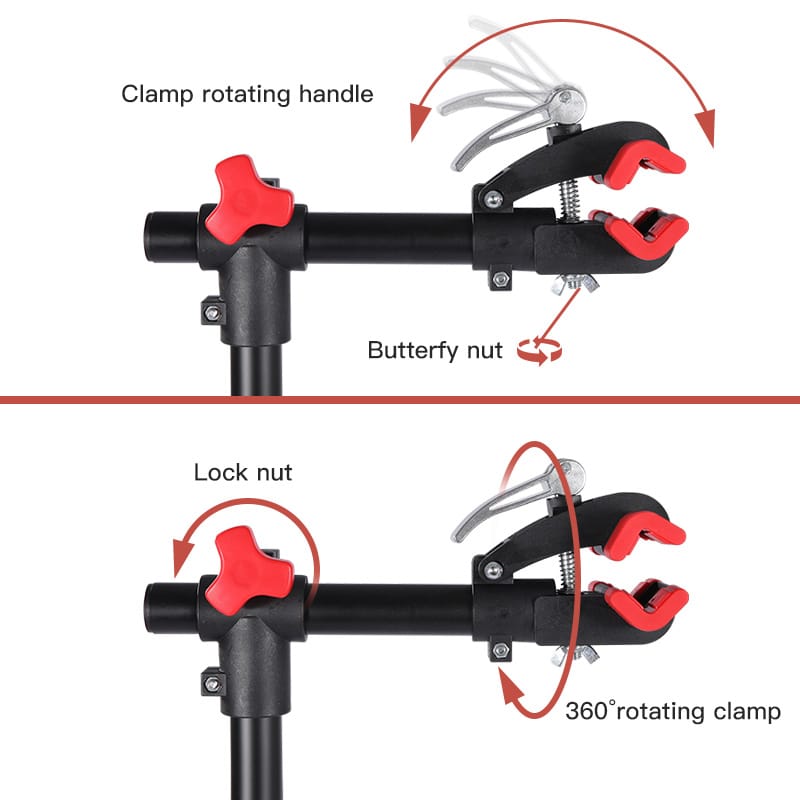 Clamp rotating handle

Butterfy nut

Lock nut

360°rotating clamp