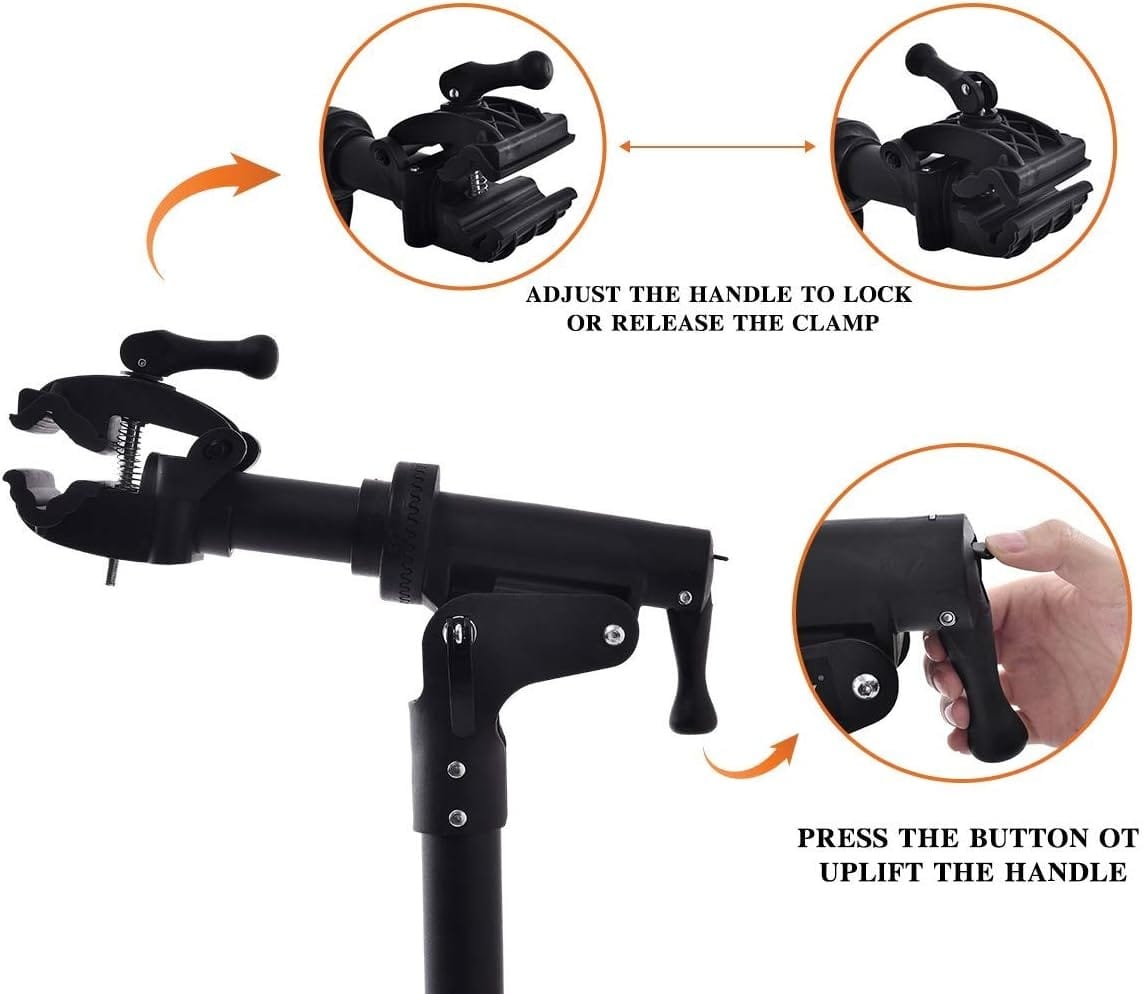 ADJUST THE HANDLE TO LOCK OR RELEASE THE CLAMP

PRESS THE BUTTON OT UPLIFT THE HANDLE